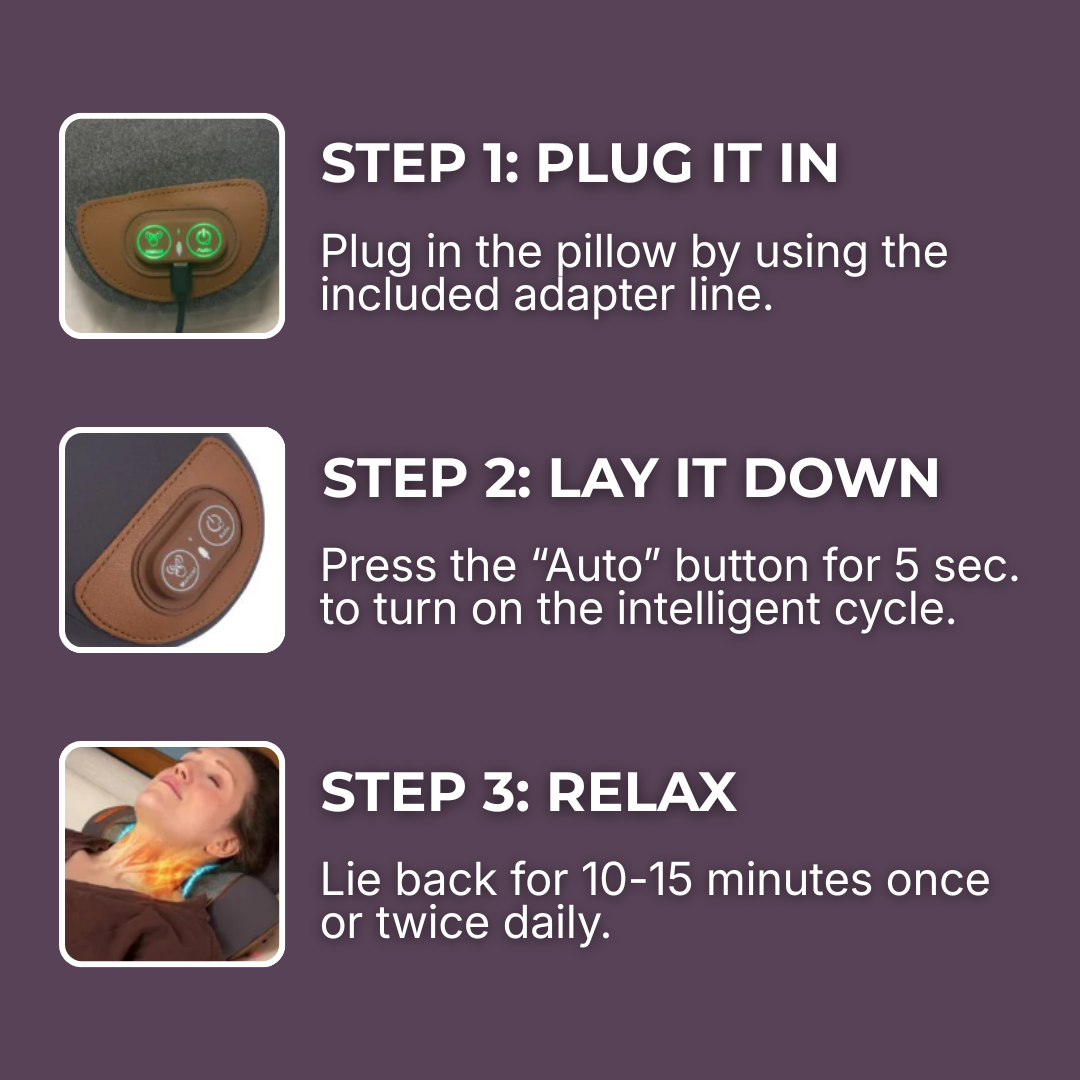 STEP 1: PLUG IT IN

Plug in the pillow by using the included adapter line.

STEP 2: LAY IT DOWN

Press the “Auto” button for 5 sec. to turn on the intelligent cycle.

STEP 3: RELAX

Lie back for 10-15 minutes once or twice daily.